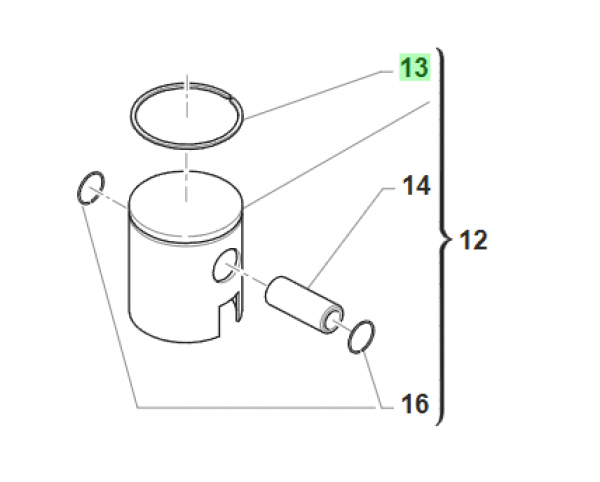 13
14
12
16